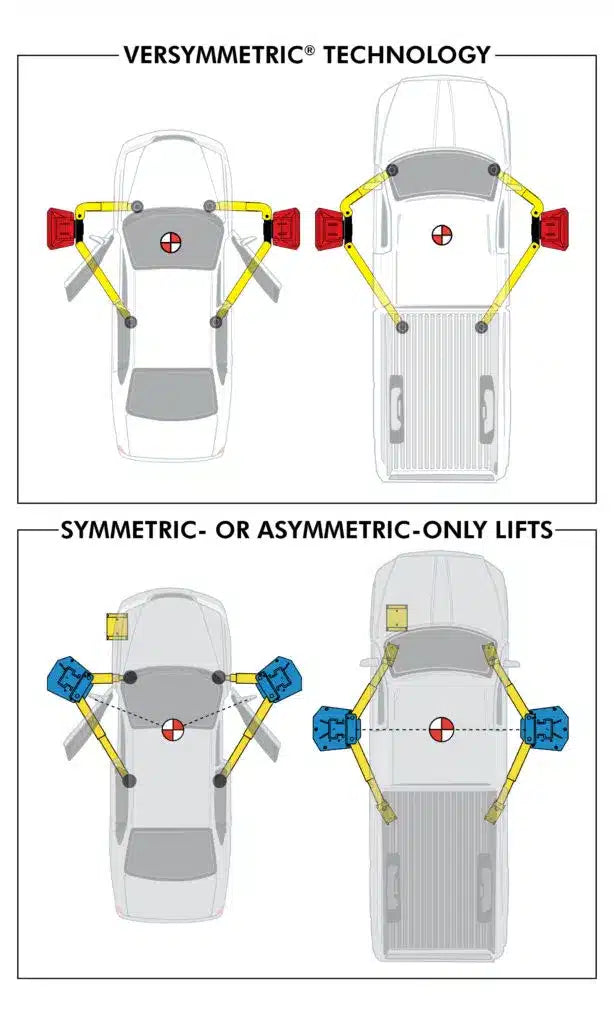 VERSYMMETRIC® TECHNOLOGY

SYMMETRIC- OR ASYMMETRIC-ONLY LIFTS